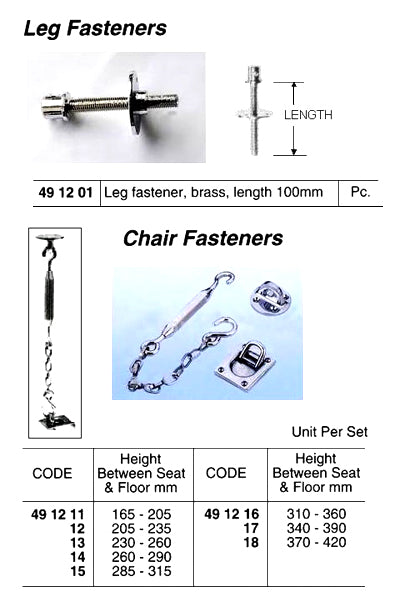 Leg Fasteners

LENGTH

| 49 12 01 | Leg fastener, brass, length 100mm | Pc. |
|---|---|---|

Chair Fasteners

Unit Per Set

| CODE | Height Between Seat & Floor mm | CODE | Height Between Seat & Floor mm |
|---|---|---|---|
| 49 12 11 | 165 - 205 | 49 12 16 | 310 - 360 |
| 12 | 205 - 235 | 17 | 340 - 390 |
| 13 | 230 - 260 | 18 | 370 - 420 |
| 14 | 260 - 290 | | |
| 15 | 285 - 315 | | |