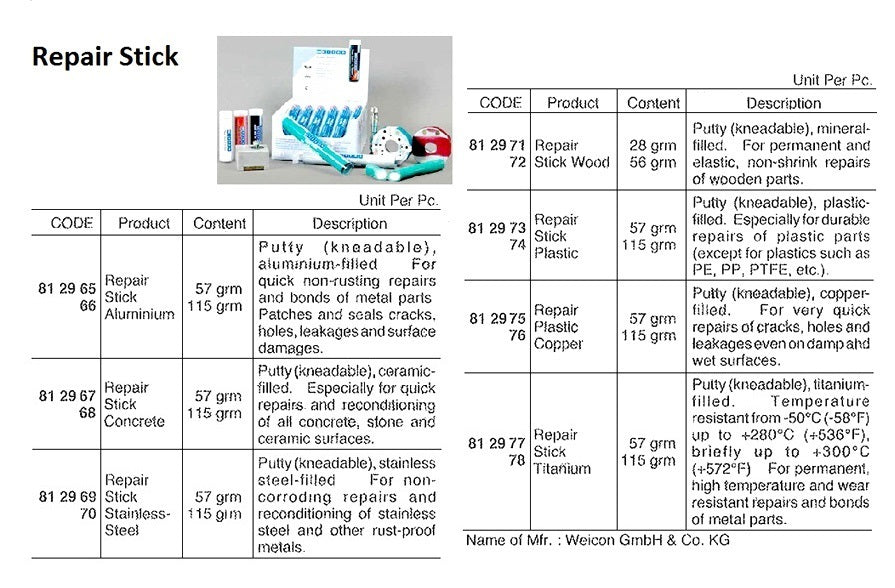 Repair Stick

Unit Per Pc.

| CODE | Product | Content | Description |
|---|---|---|---|
| 81 29 65 66 | Repair Stick Aluminium | 57 grm 115 grm | Putty (kneadable), aluminium-filled For quick non-rusting repairs and bonds of metal parts Patches and seals cracks, holes, leakages and surface damages. |
| 81 29 67 68 | Repair Stick Concrete | 57 grm 115 grm | Putty (kneadable), ceramic-filled. Especially for quick repairs and reconditioning of all concrete, stone and ceramic surfaces. |
| 81 29 69 70 | Repair Stick Stainless-Steel | 57 grm 115 grm | Putty (kneadable), stainless steel-filled For non-corroding repairs and reconditioning of stainless steel and other rust-proof metals. |

Unit Per Pc.

| CODE | Product | Content | Description |
|---|---|---|---|
| 81 29 71 72 | Repair Stick Wood | 28 grm 56 grm | Putty (kneadable), mineral-filled. For permanent and elastic, non-shrink repairs of wooden parts. |
| 81 29 73 74 | Repair Stick Plastic | 57 grm 115 grm | Putty (kneadable), plastic-filled. Especially for durable repairs of plastic parts (except for plastics such as PE, PP, PTFE, etc.). |
| 81 29 75 76 | Repair Plastic Copper | 57 grm 115 grm | Putty (kneadable), copper-filled. For very quick repairs of cracks, holes and leakages even on damp ahd wet surfaces. |
| 81 29 77 78 | Repair Stick Titanium | 57 grm 115 grm | Putty (kneadable), titanium-filled. Temperature resistant from -50°C (-58°F) up to +280°C (+536°F), briefly up to +300°C (+572°F) For permanent, high temperature and wear resistant repairs and bonds of metal parts. |

Name of Mfr. : Weicon GmbH & Co. KG